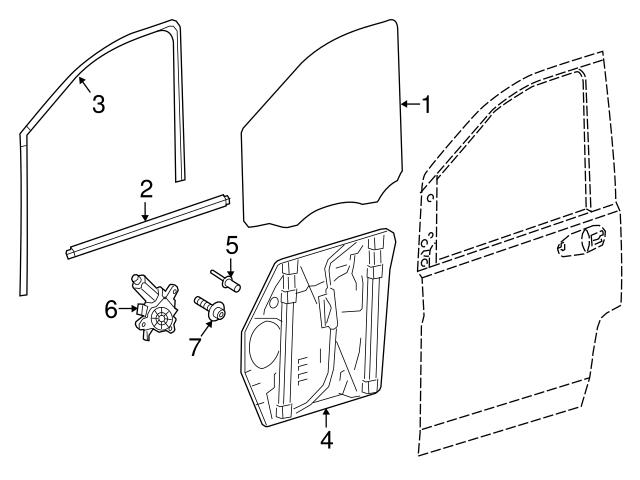 3
1
2
5
6
7
4