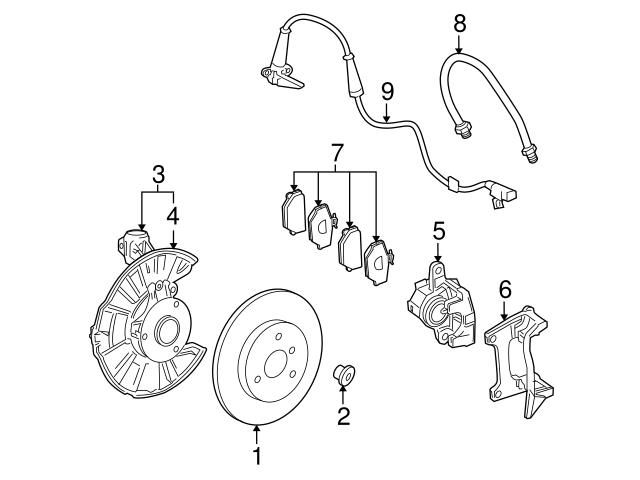 8
9
7
3
4
5
6
2
1