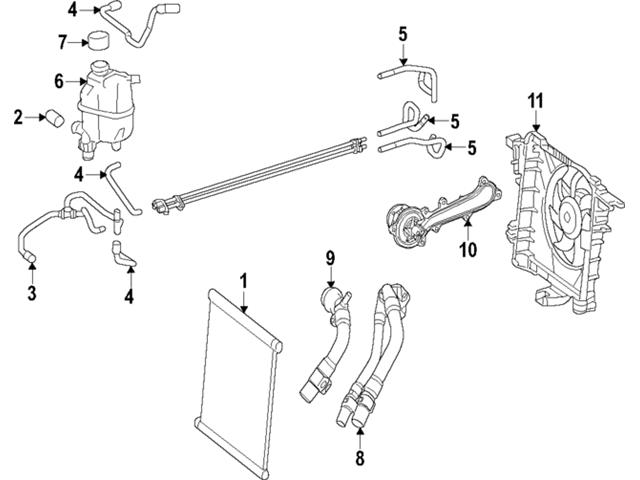 4
7
6
2
4
3
4
5
5
5
11
10
9
1
8