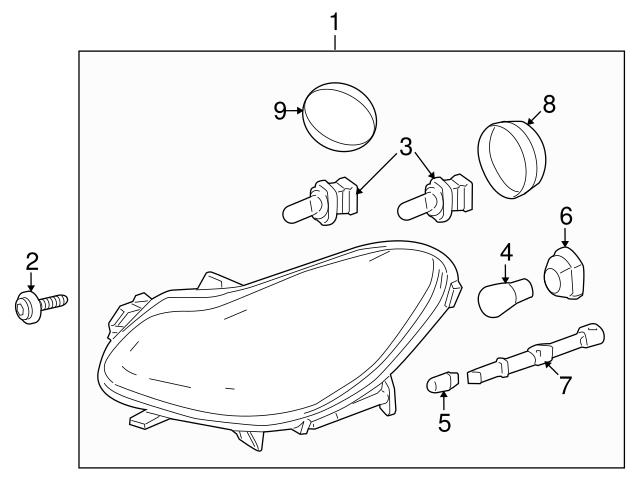 1
9
8
3
6
2
4
7
5