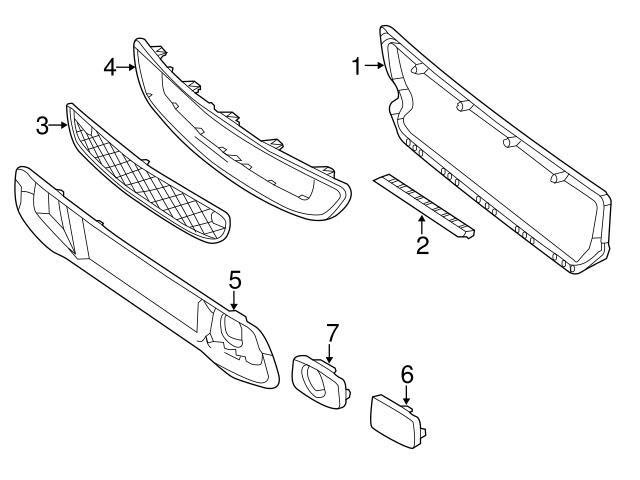 4
1
3
2
5
7
6