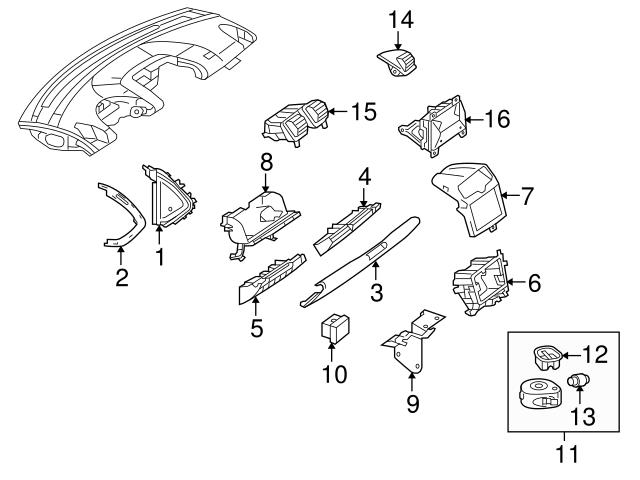 14
15
16
8
4
7
2
1
3
6
5
10
9
12
13
11