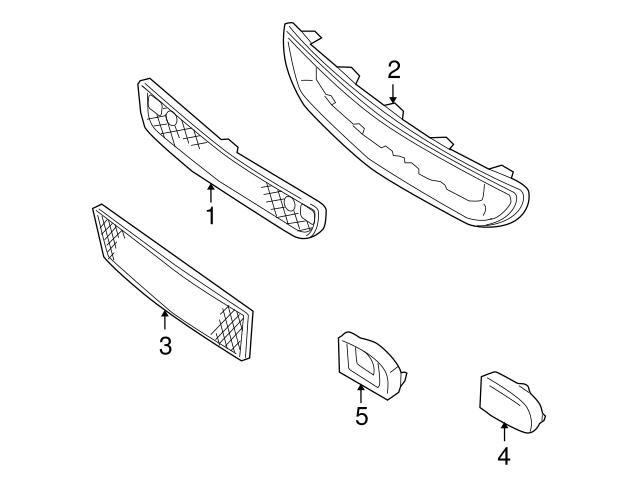 2
1
3
5
4