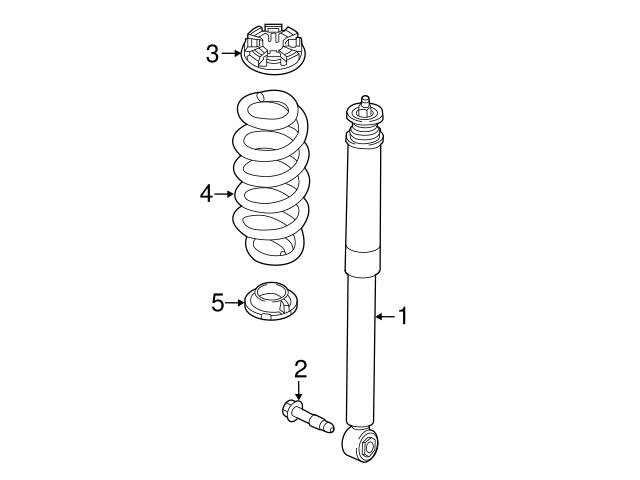 3
4
5
1
2