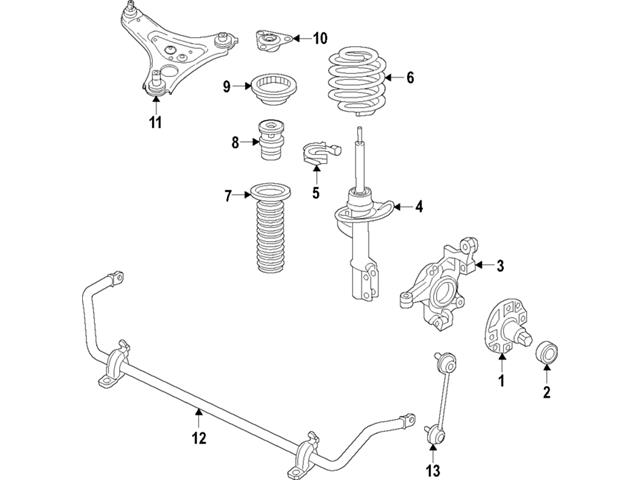 10
6
9
11
8
5
7
4
3
1
2
12
13