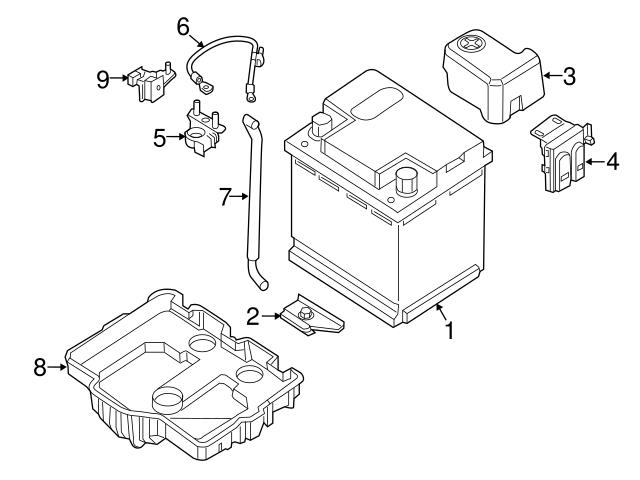 6
9
3
5
4
7
2
1
8