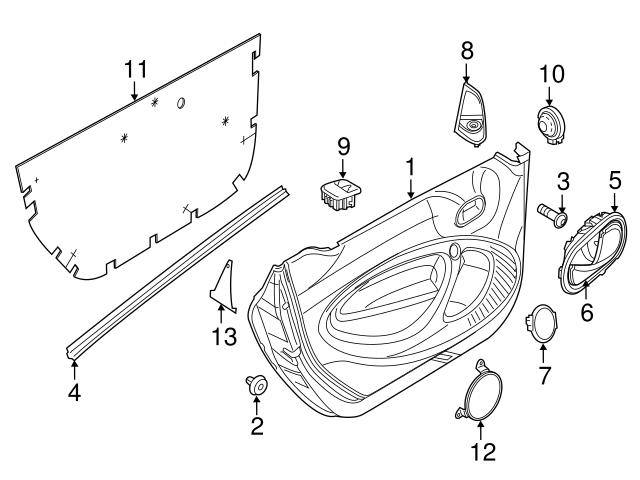 11
8
10
9
1
3
5
6
13
7
4
2
12