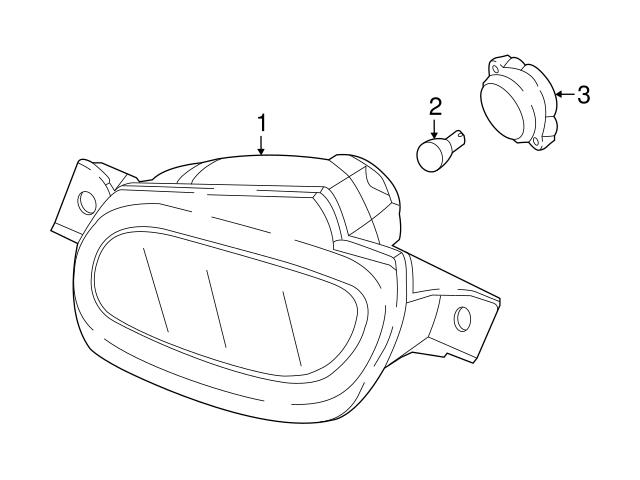 1
2
3