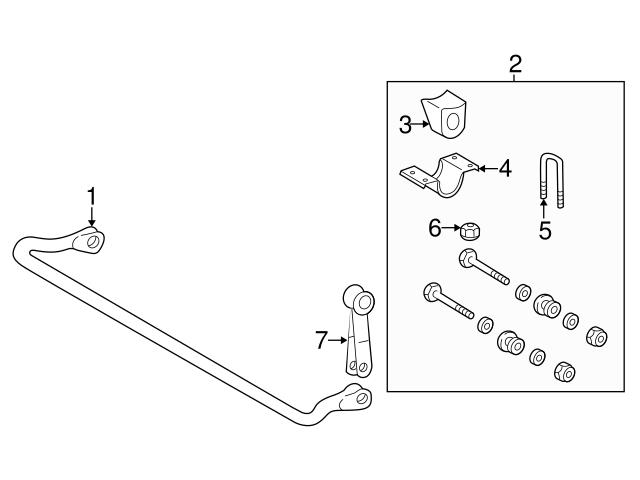 2
3
4
5
6
1
7