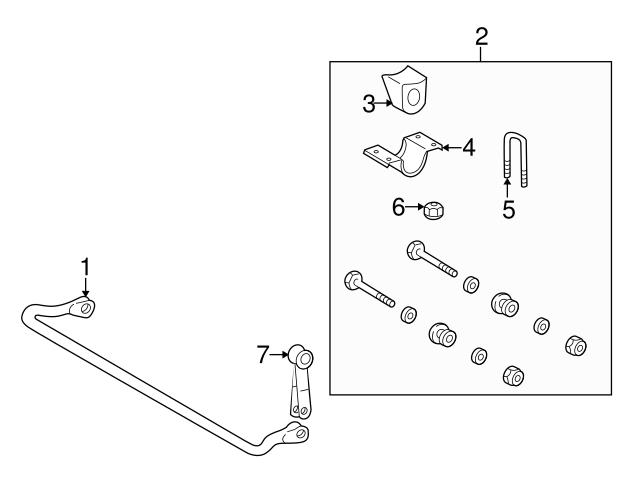 2
3
4
5
6
1
7