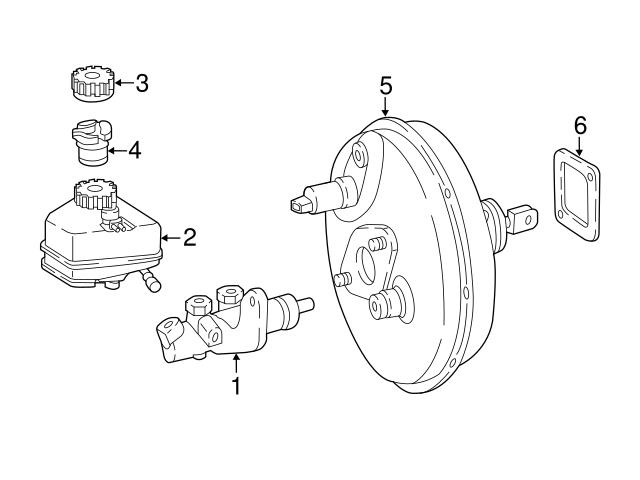 3
4
2
1
5
6