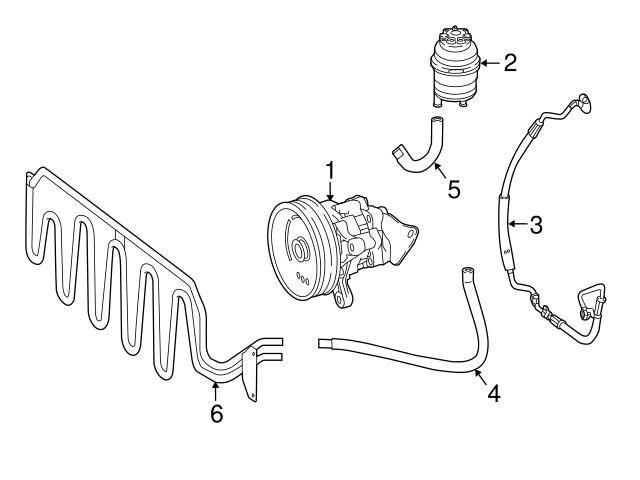 2
1
5
3
4
6