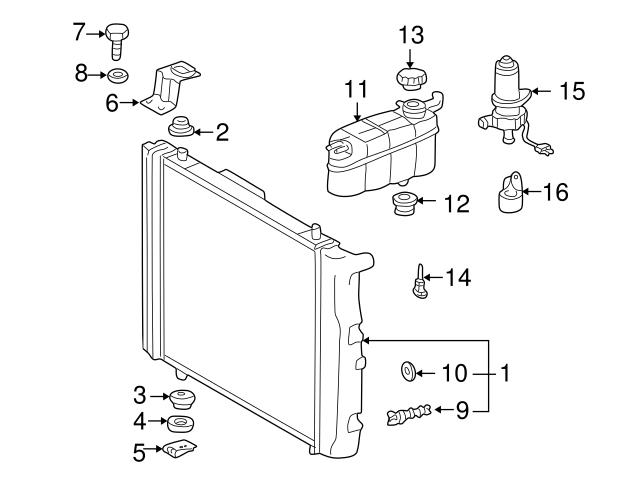 7
8
6
2
13
11
15
16
12
14
10
1
9
3
4
5