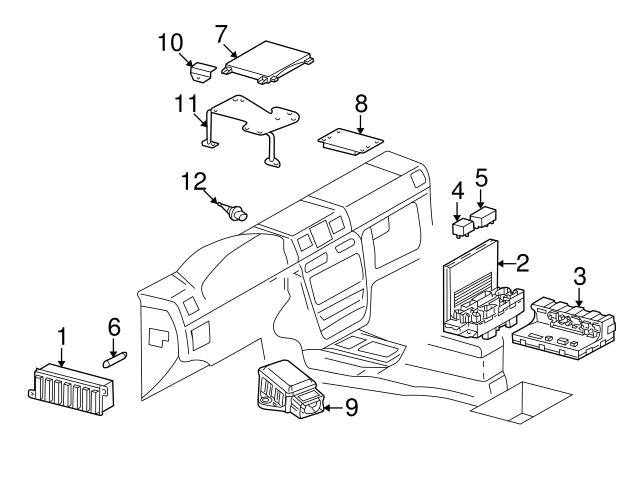 10
7
11
8
12
4
5
2
3
1
6
9