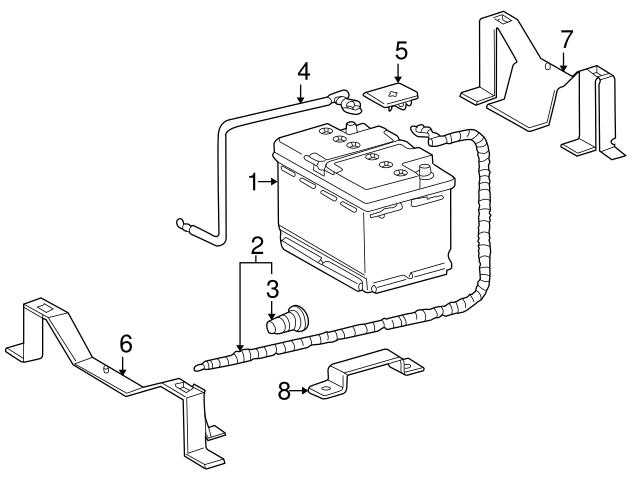 4
5
7
1
2
3
6
8