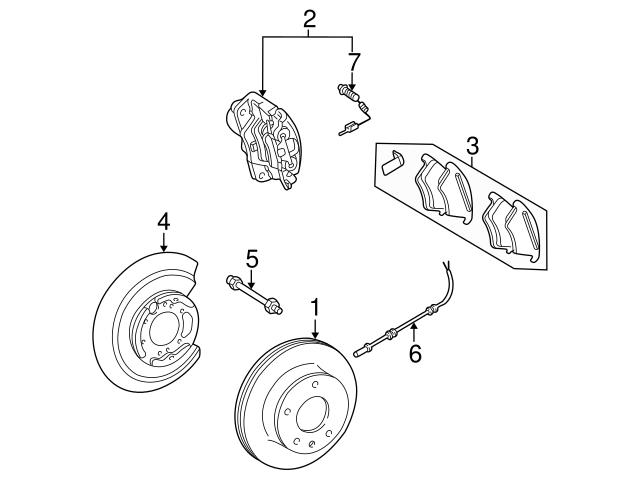 2
7
3
4
5
1
6