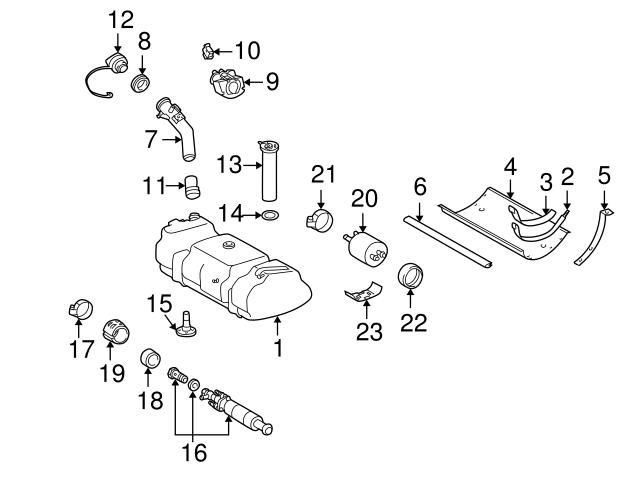 12
8
10
9
7
13
11
14
21
20
6
4
3
2
5
15
17
19
18
16
1
23
22