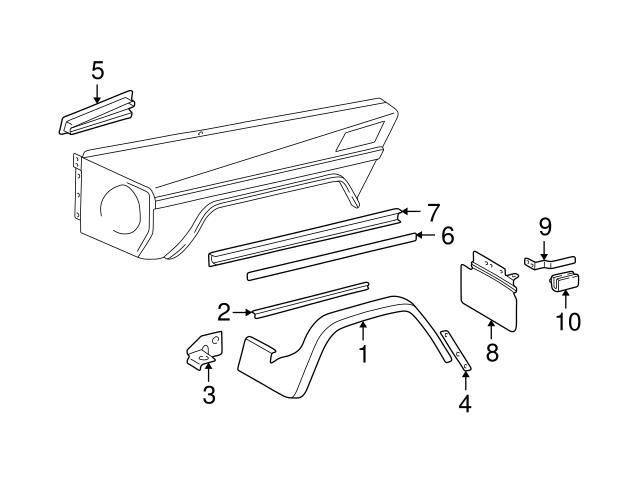 5
7
6
9
2
10
1
8
3
4