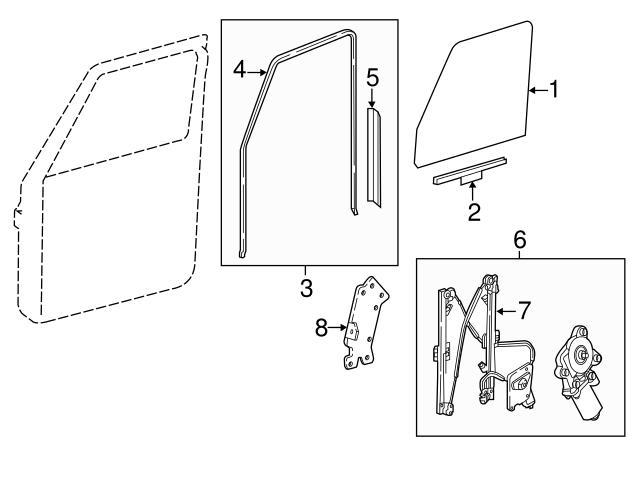 4
5
1
2
3
6
7
8