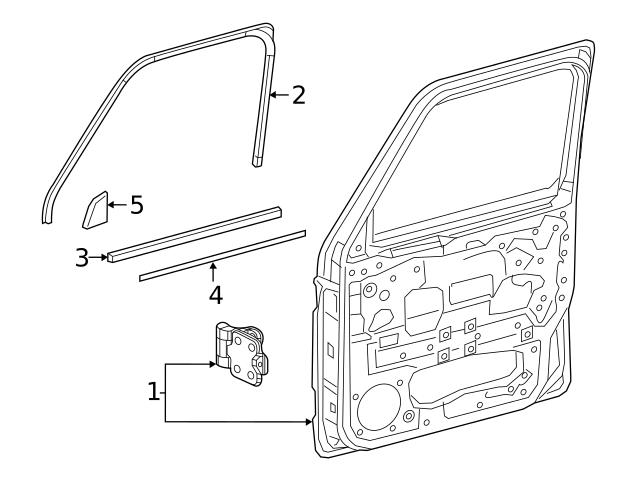 2
5
3
4
1