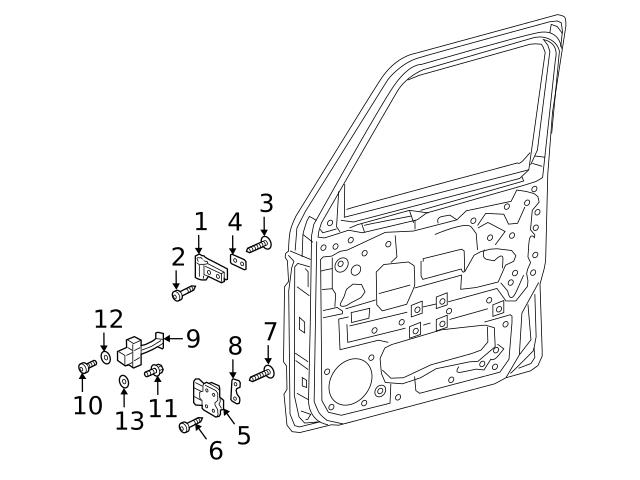 3
1
4
2
12
9
7
8
10
13
11
5
6