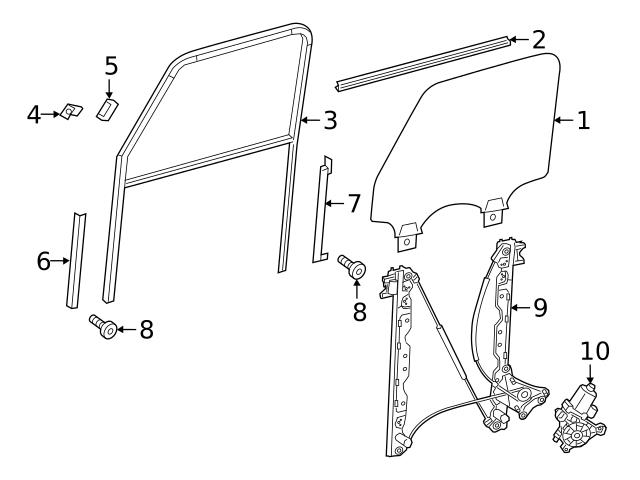 2
5
4
3
1
7
6
8
8
9
10