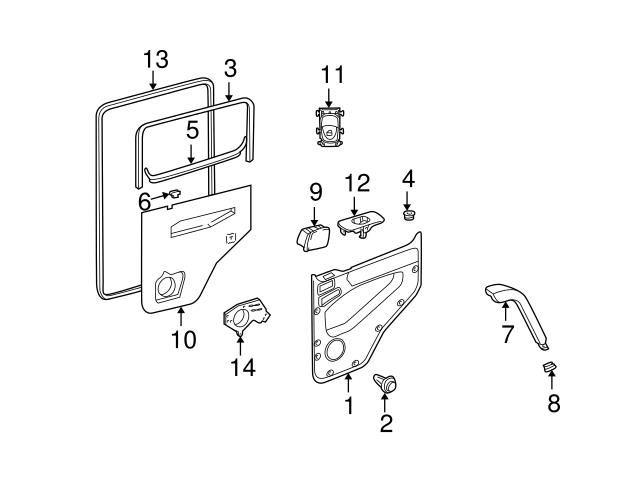 13
3
11
5
6
9
12
4
10
14
7
1
2
8