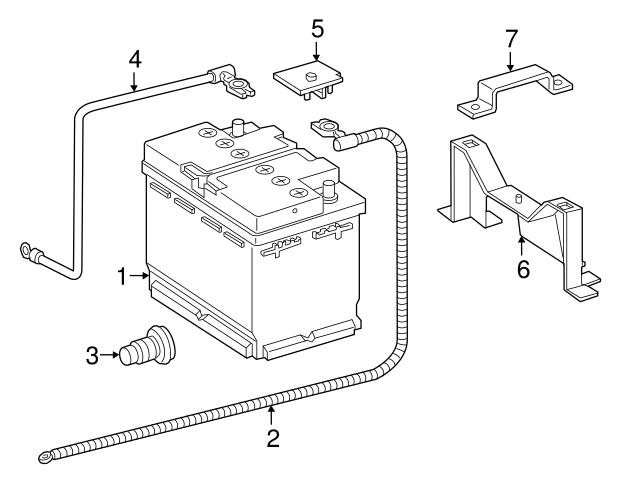 4
5
7
1
6
3
2