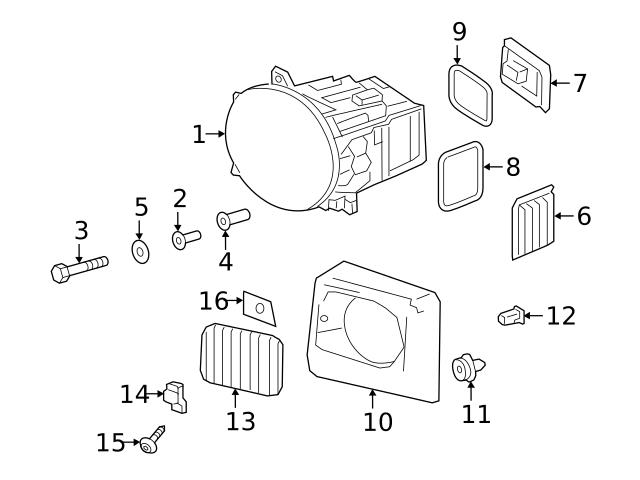 9
7
1
8
5
2
6
3
4
16
12
14
13
10
11
15