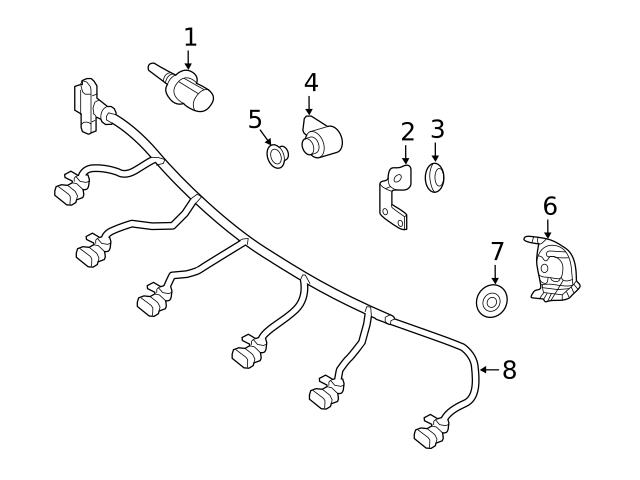 1
4
5
2
3
6
7
8