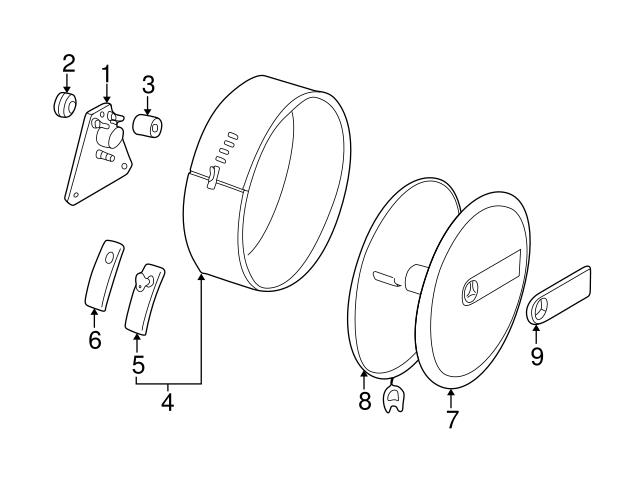 2
1
3
6
5
4
8
7
9