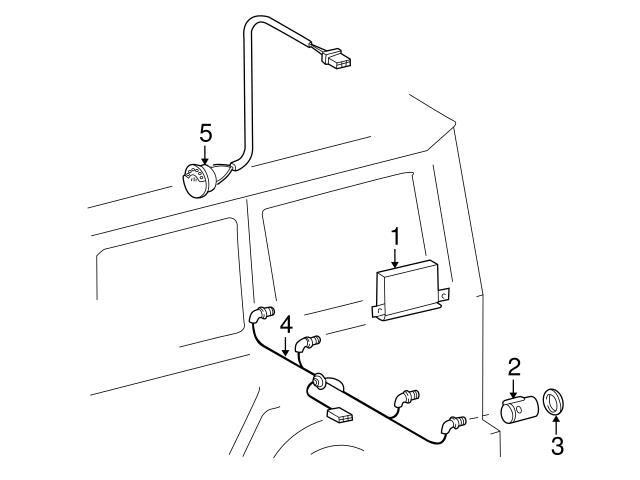 5
1
4
2
3