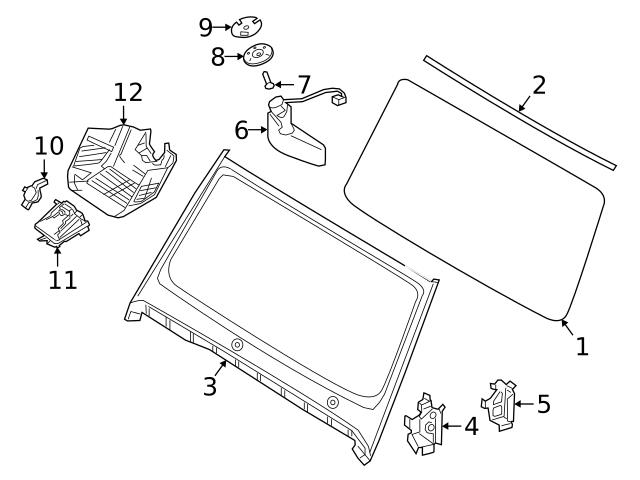 9
8
7
12
2
6
10
11
1
3
5
4