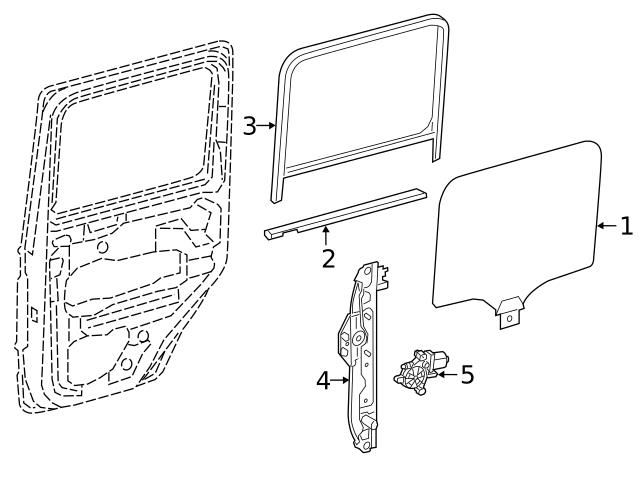 3
1
2
4
5