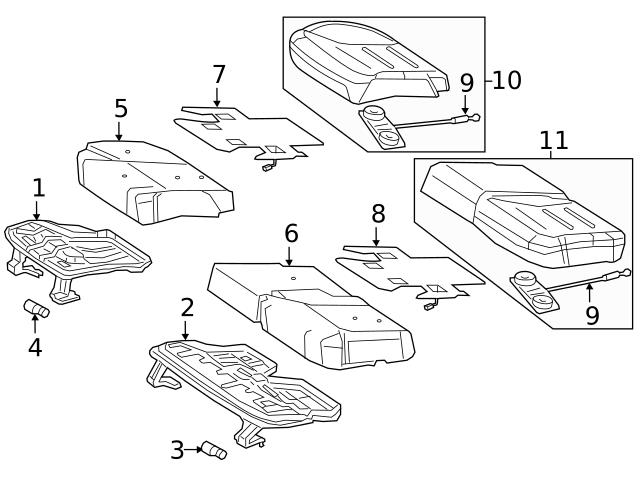 7
9
10
5
11
1
8
6
9
4
2
3