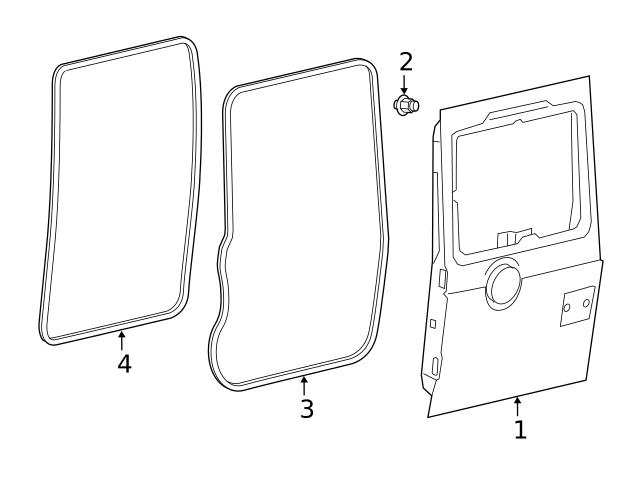 2
4
3
1