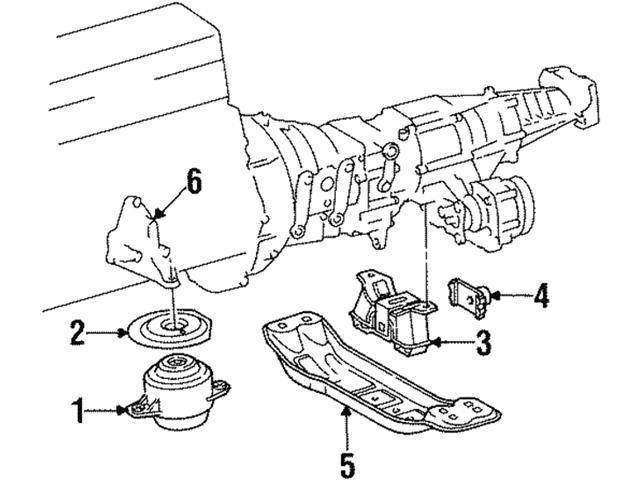 6
4
2
3
1
5