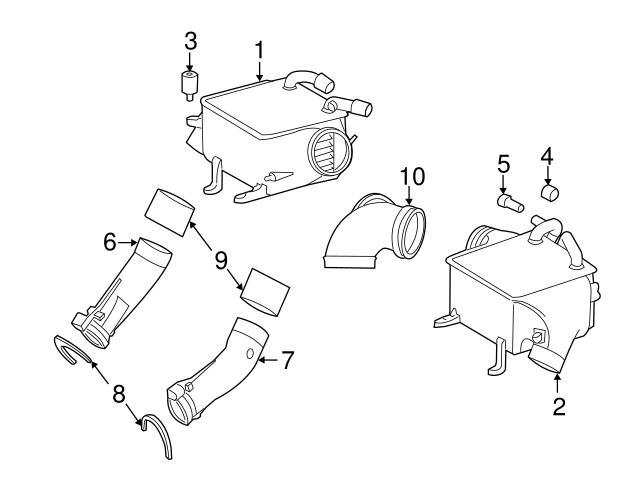 3
1
10
5
4
6
9
7
8
2