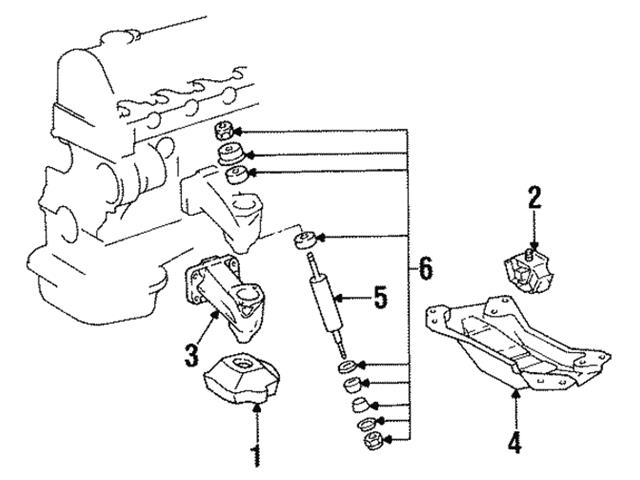 2
6
5
3
1
4