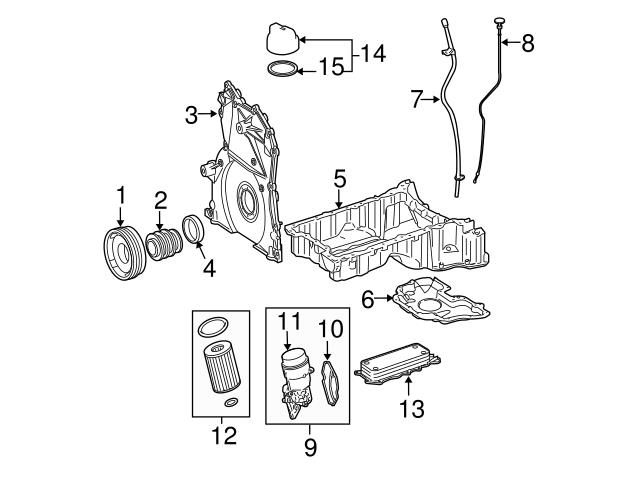 14
15
8
7
3
5
1
2
4
6
11
10
13
12
9