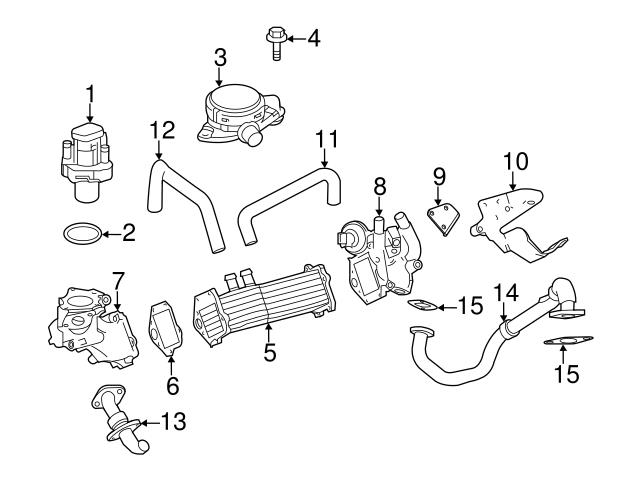 4
3
1
12
11
10
9
8
2
7
15
14
5
6
15
13