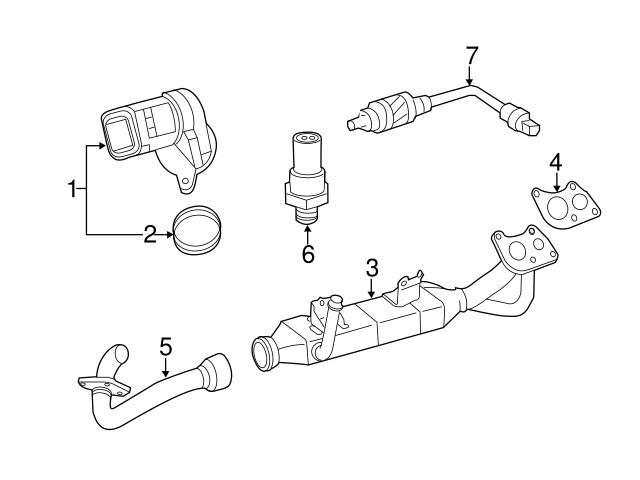 7
4
1
2
6
3
5