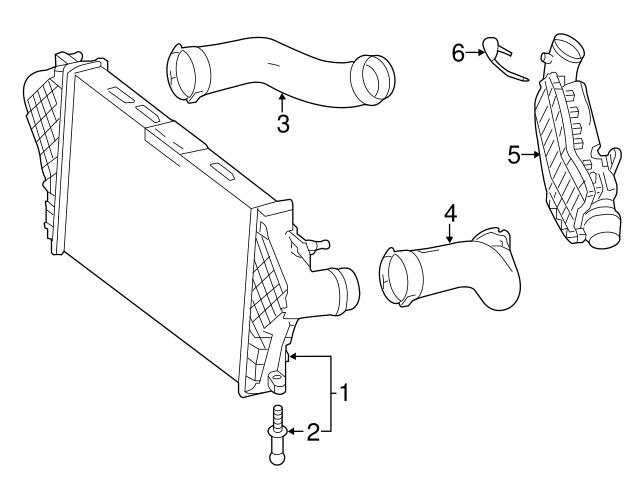 6
3
5
4
1
2