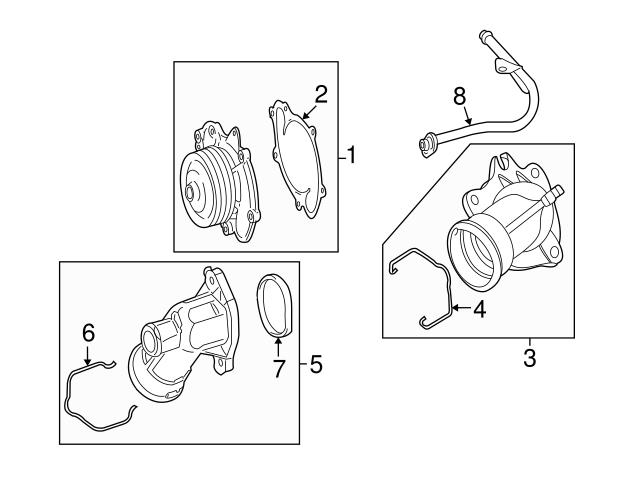 2
1
8
4
3
6
7
5