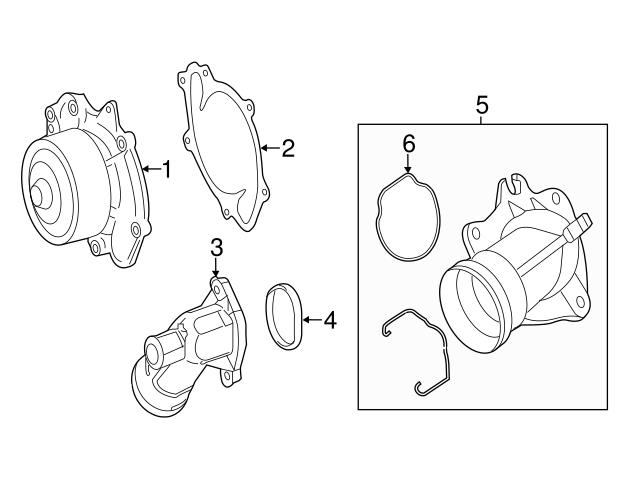 1
2
3
4
5
6