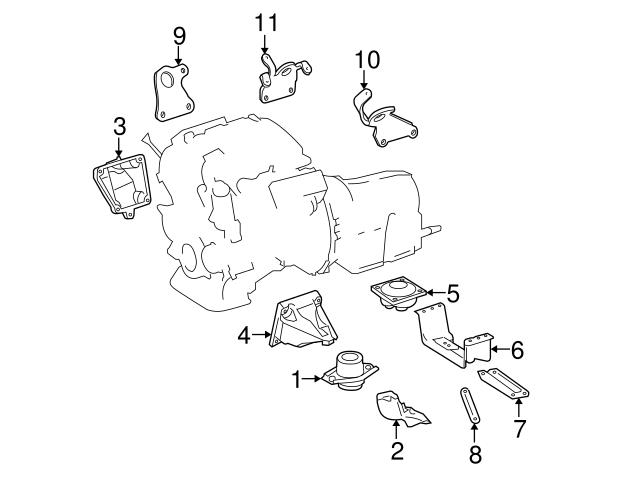 9
11
10
3
5
4
6
1
7
2
8