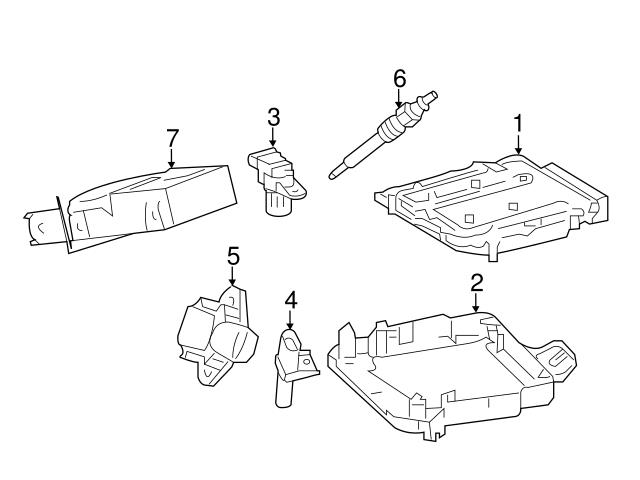 6
3
1
7
5
2
4