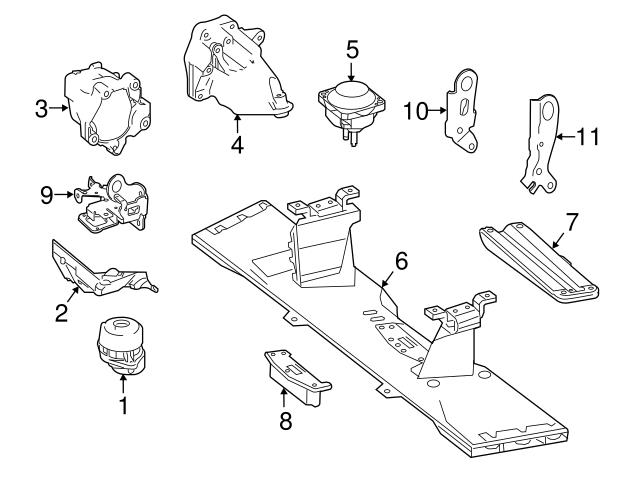 3
4
5
10
11
9
7
6
2
1
8