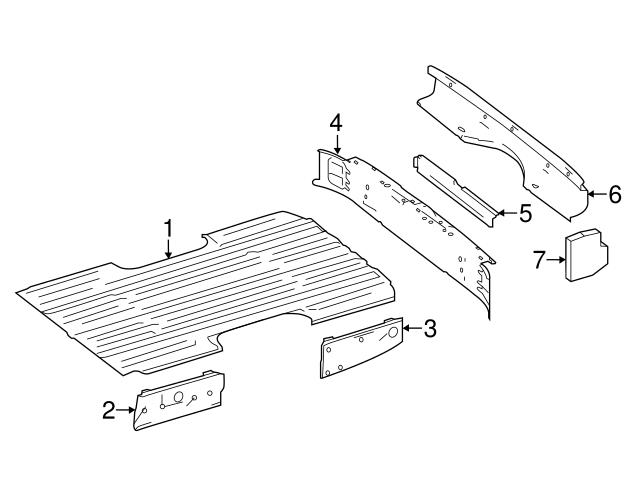 4
6
5
1
7
3
2