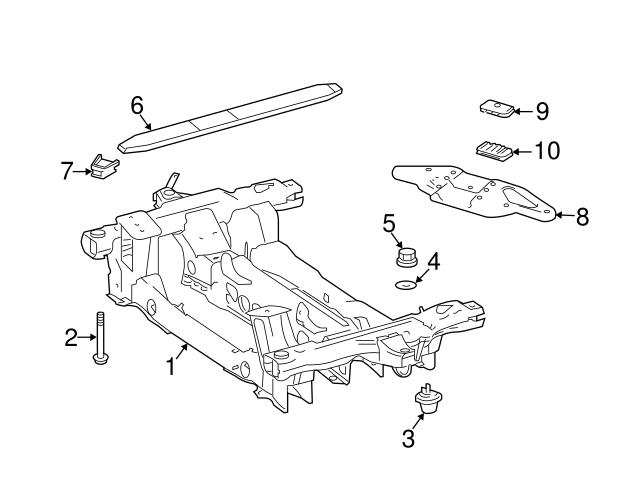 6
9
10
7
8
5
4
2
1
3